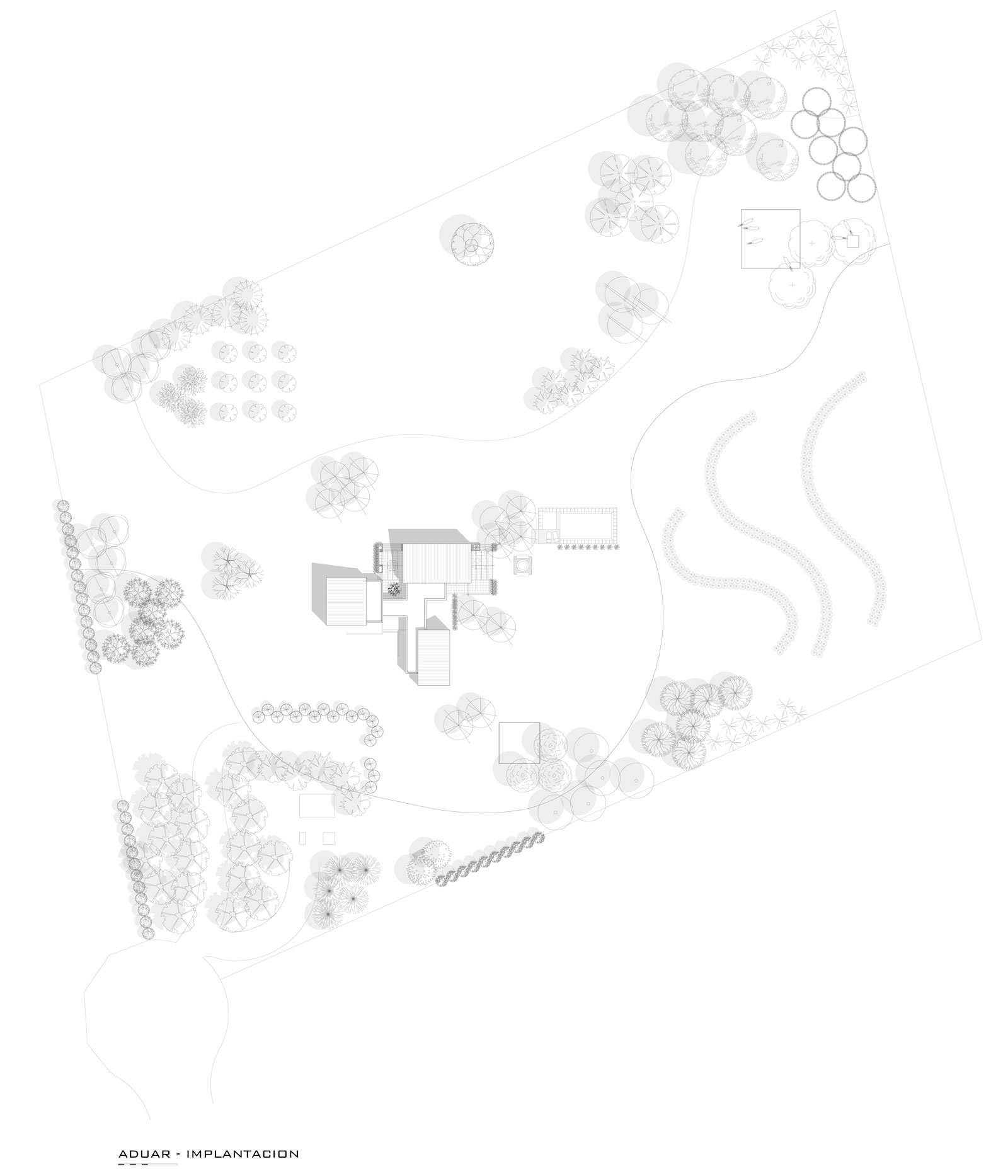 ADUAR - IMPLANTACION